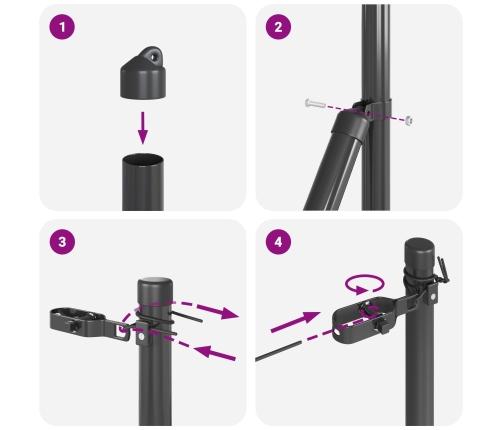 1

2

3

4