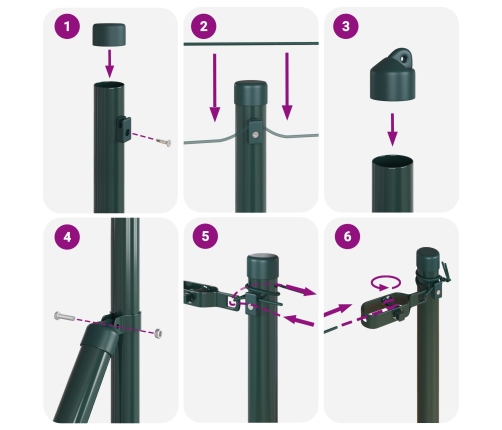 1

2

3

4

5

6