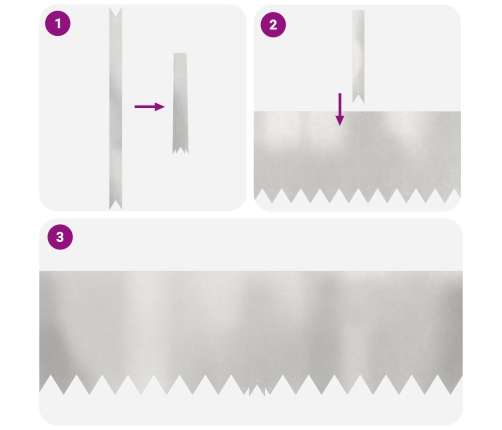 1

2

3