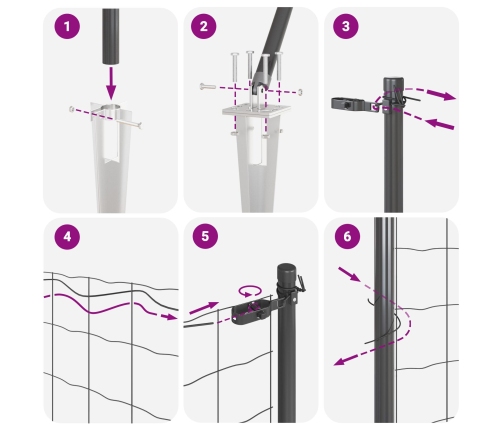 1

2

3

4

5

6