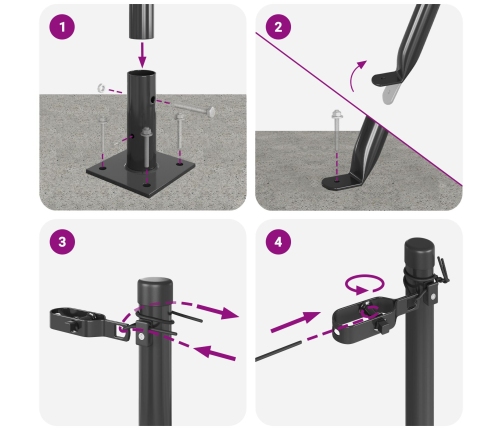 1

2

3

4