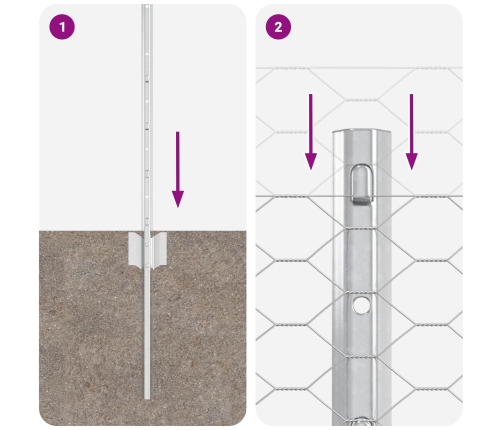 1

2