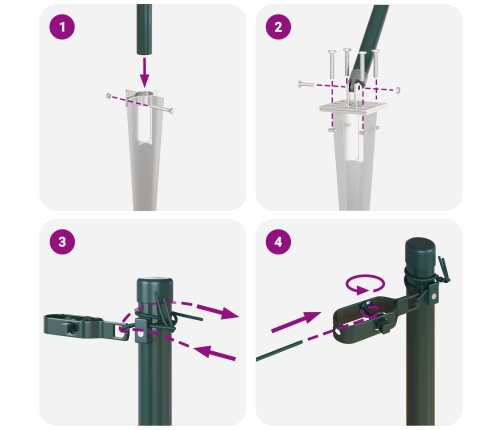 1

2

3

4