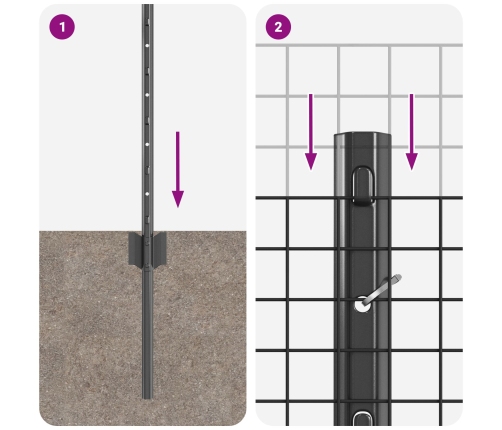 1

2