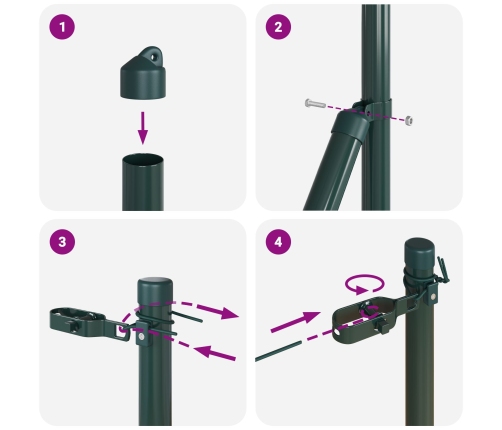 1

2

3

4