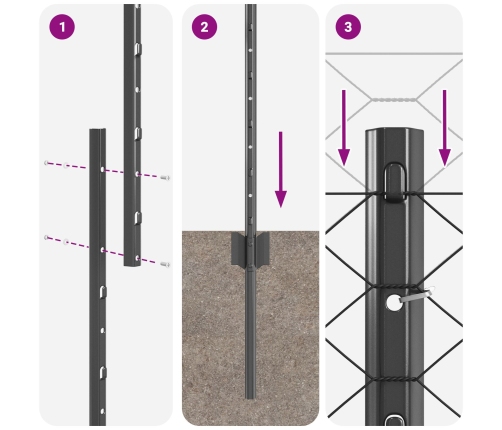 1

2

3