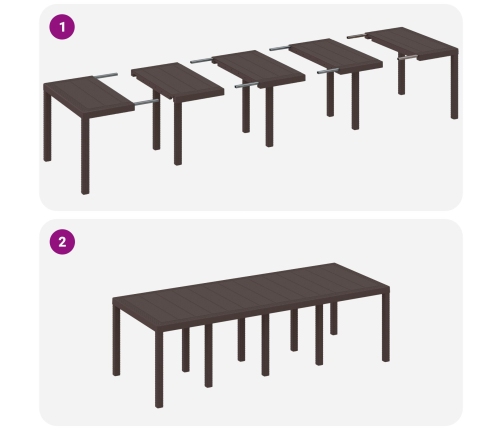 1

2