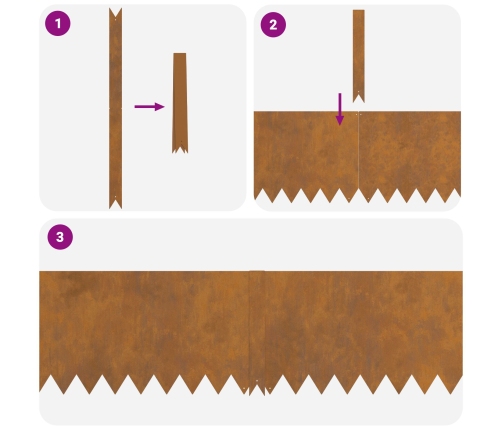 1

2

3