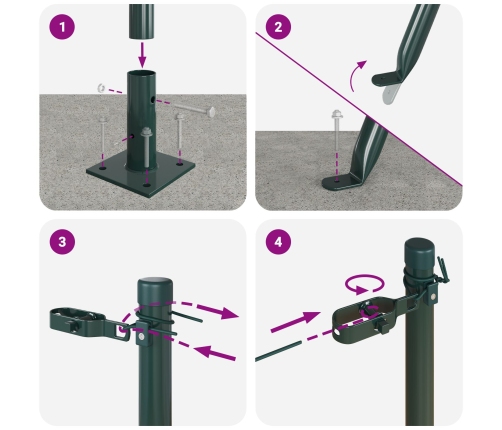 1

2

3

4