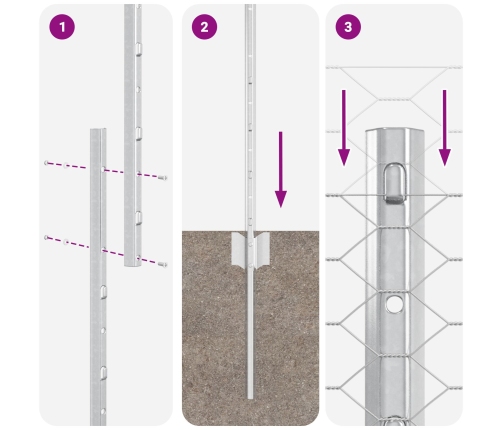 1

2

3