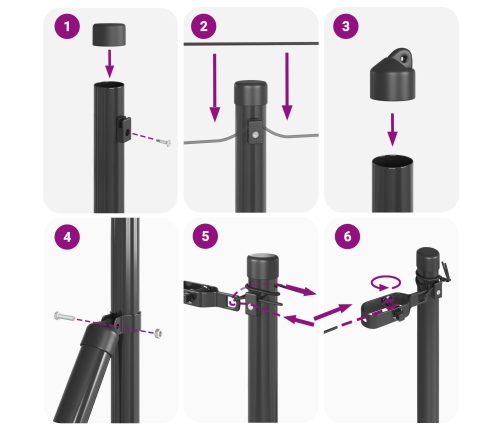 1

2

3

4

5

6