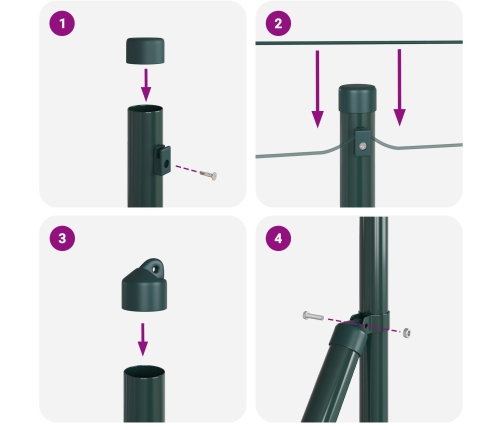 1

2

3

4