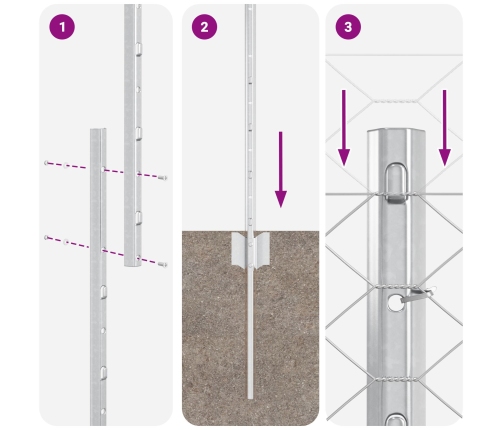 1

2

3