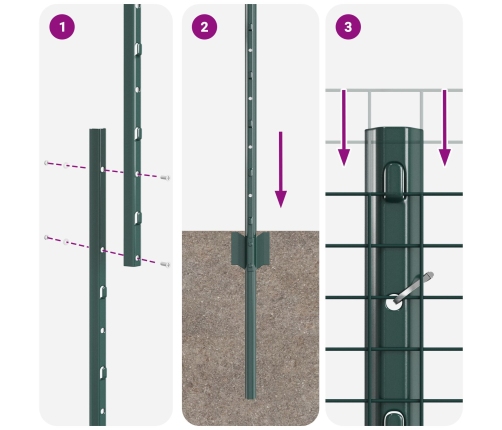 1

2

3