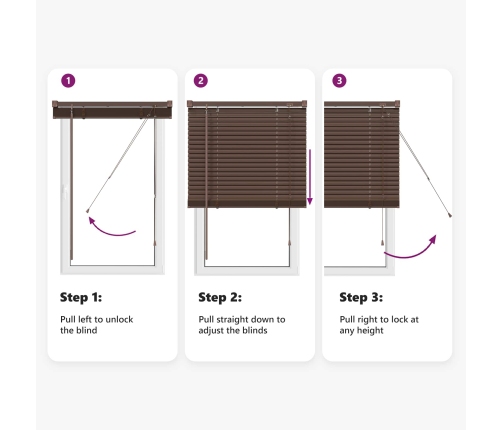 1

Step 1:

Pull left to unlock the blind

2

Step 2:

Pull straight down to adjust the blinds

3

Step 3:

Pull right to lock at any height