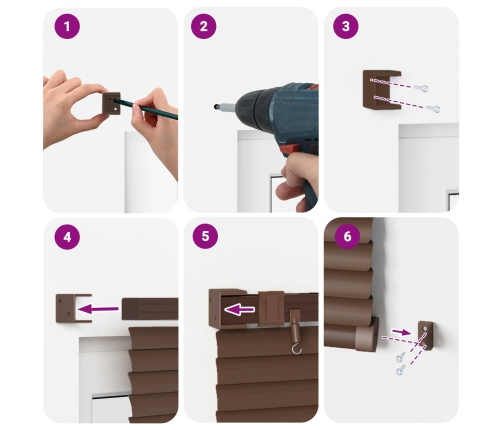 1

2

3

4

5

6