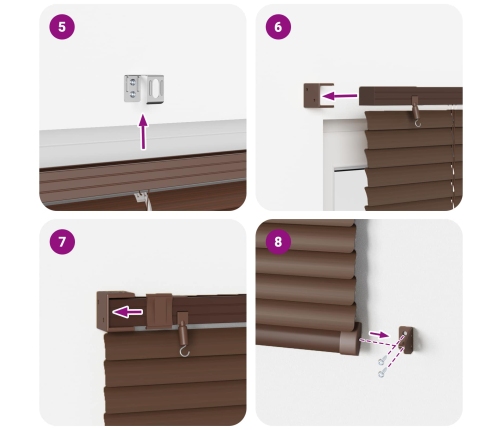 5

6

7

8