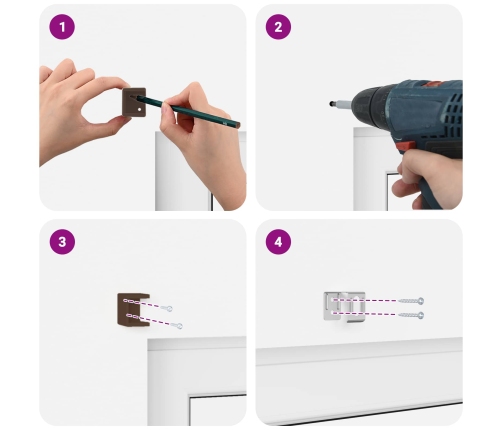 1

2

3

4