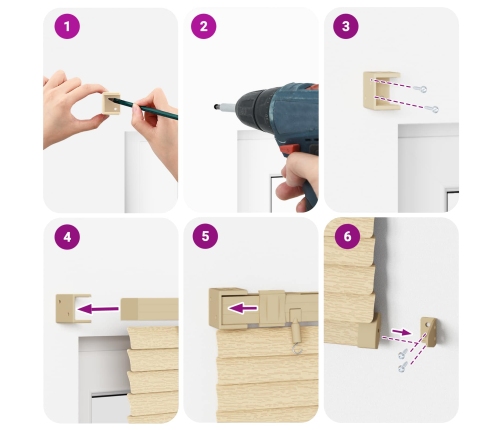 1

2

3

4

5

6