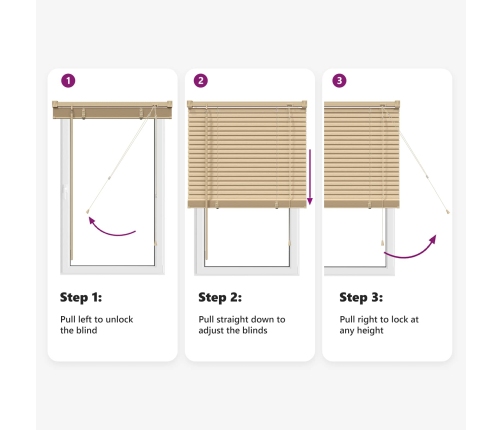 1

Step 1:

Pull left to unlock the blind

2

Step 2:

Pull straight down to adjust the blinds

3

Step 3:

Pull right to lock at any height