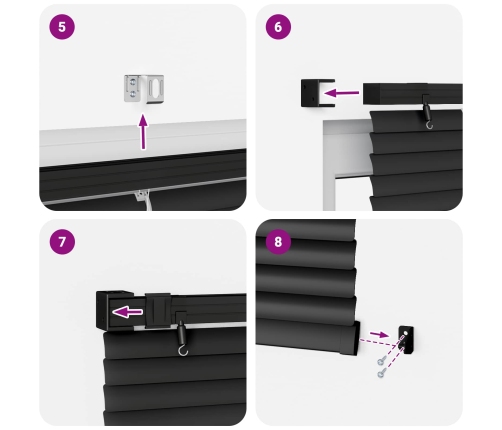 5

6

7

8