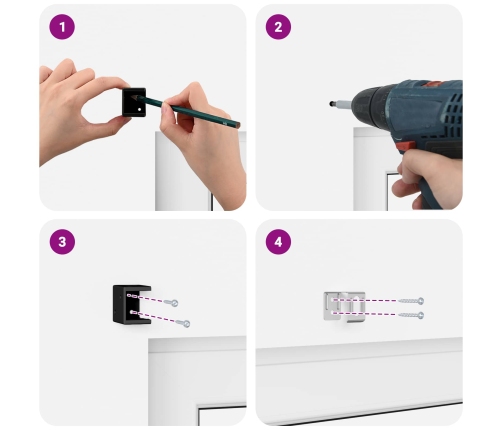 1

2

3

4