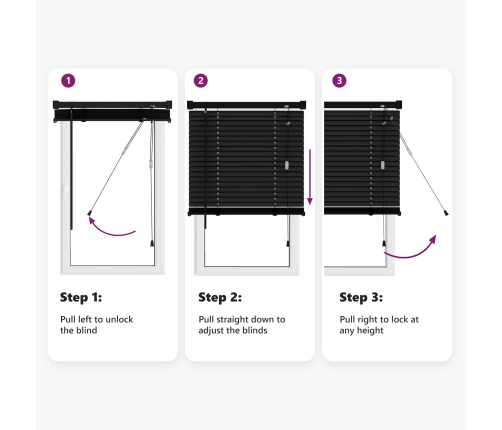 1

Step 1:

Pull left to unlock the blind

2

Step 2:

Pull straight down to adjust the blinds

3

Step 3:

Pull right to lock at any height