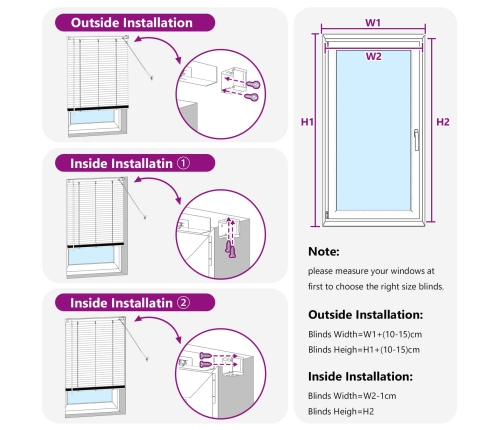 Outside Installation

Inside Installatin ①

Inside Installatin ②

W1

W2

H1

H2

Note:

please measure your windows at first to choose the right size blinds.

Outside Installation:

Blinds Width=W1+(10-15)cm

Blinds Heigh=H1+(10-15)cm

Inside Installation:

Blinds Width=W2-1cm

Blinds Heigh=H2