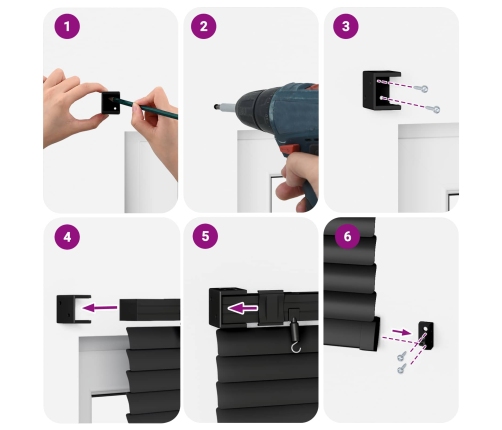 1

2

3

4

5

6