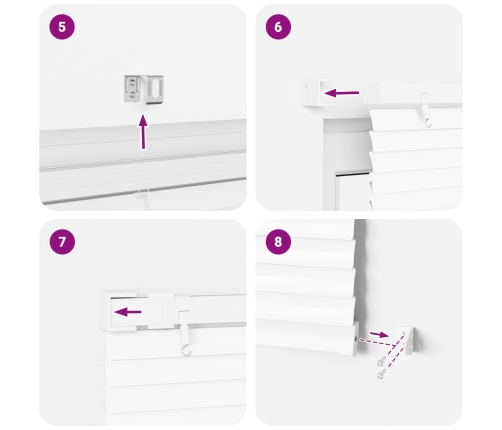 5

6

7

8