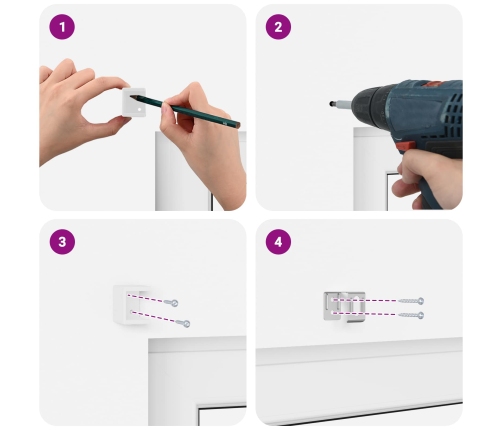 1

2

3

4