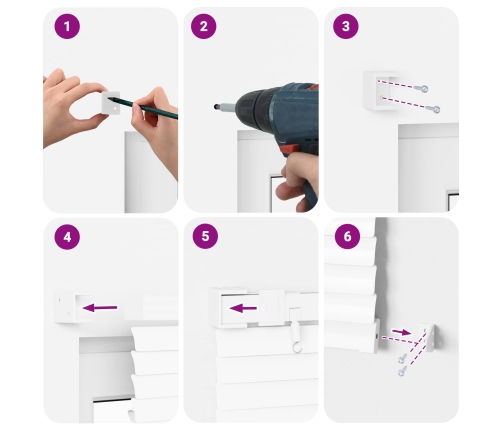 1

2

3

4

5

6