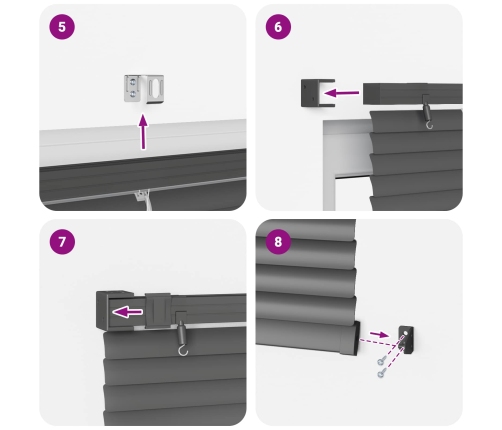 5

6

7

8