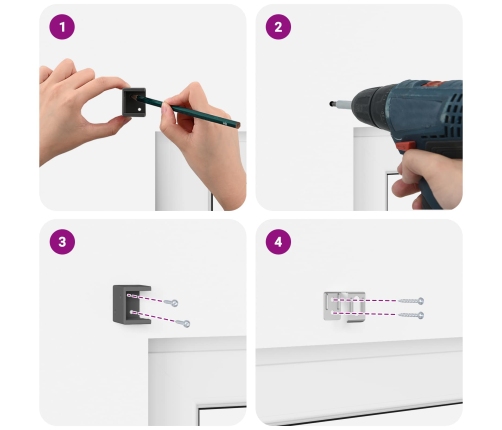 1

2

3

4