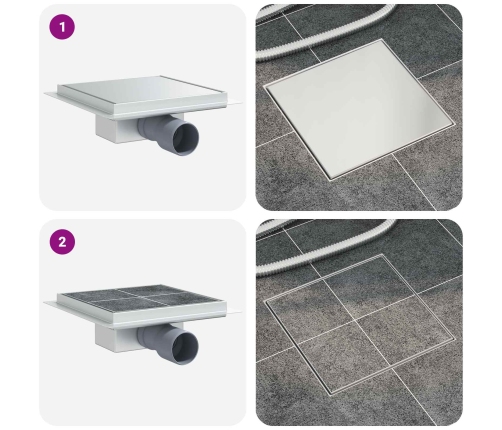 1

2