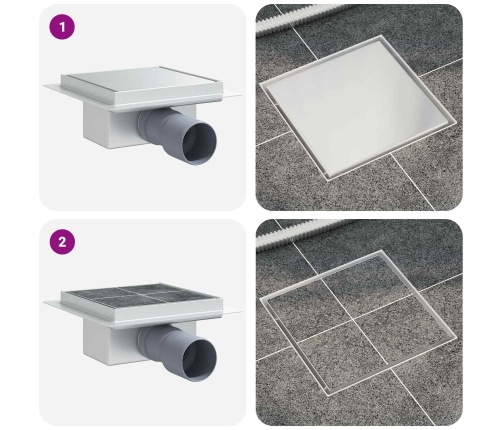 1

2