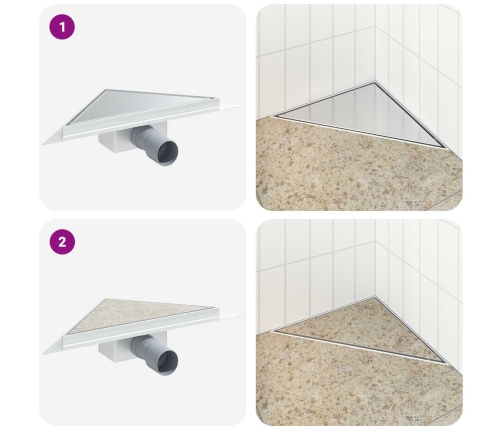 1

2