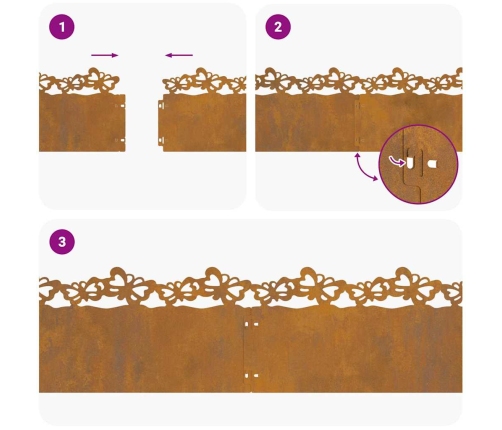 1

2

3