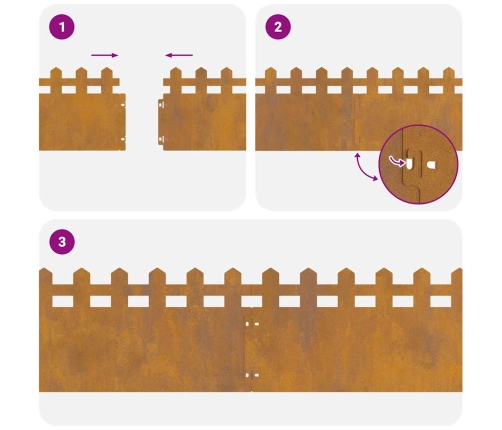 1

2

3