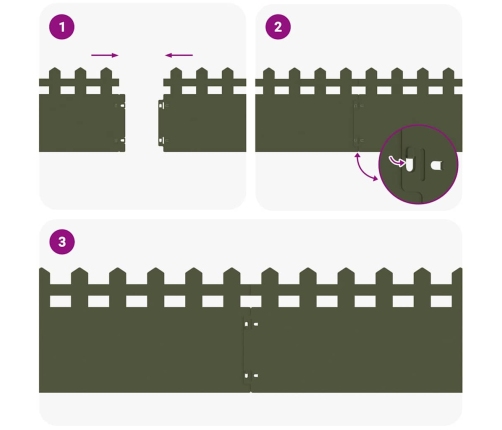 1

2

3