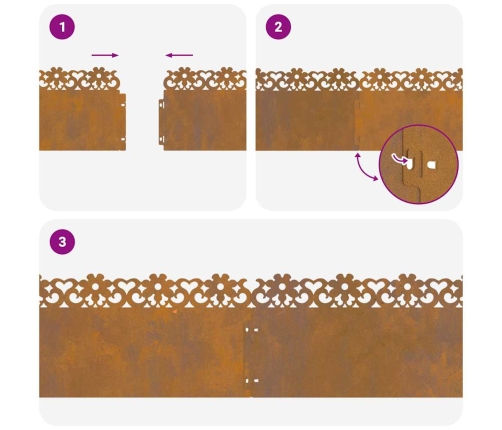 1

2

3