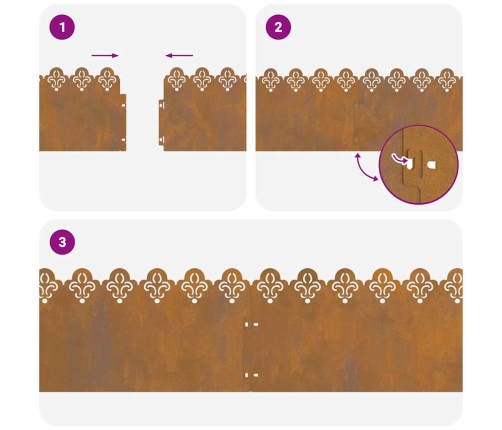 1

2

3