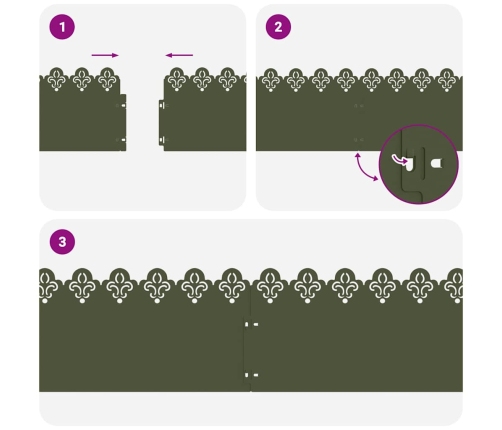 1

2

3