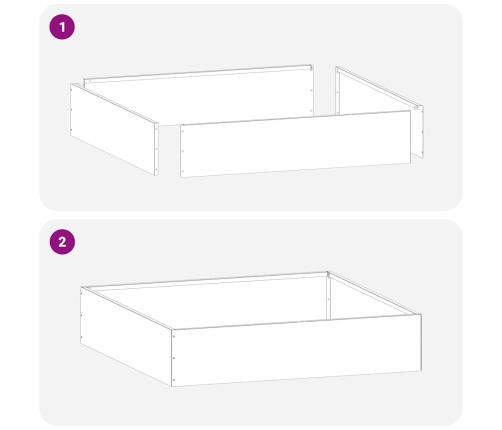 1

2