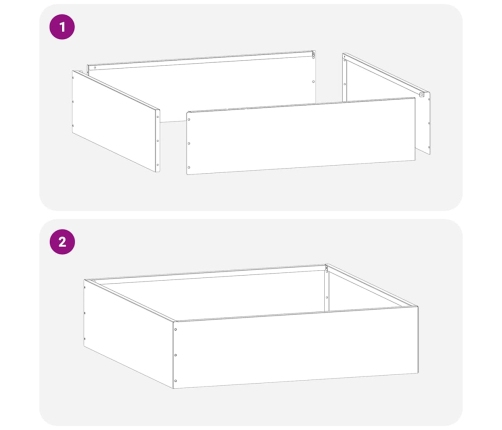 1

2