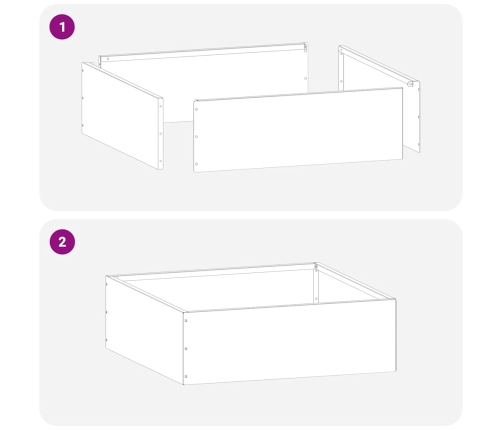 1

2