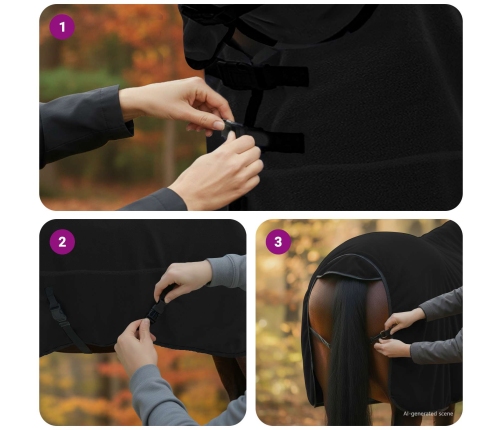 1

2

3

AI-generated scene