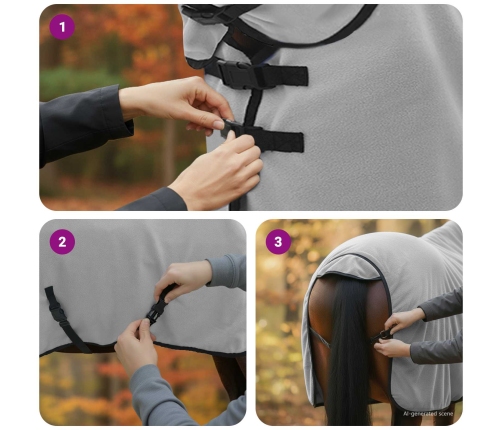 1

2

3

AI-generated scene