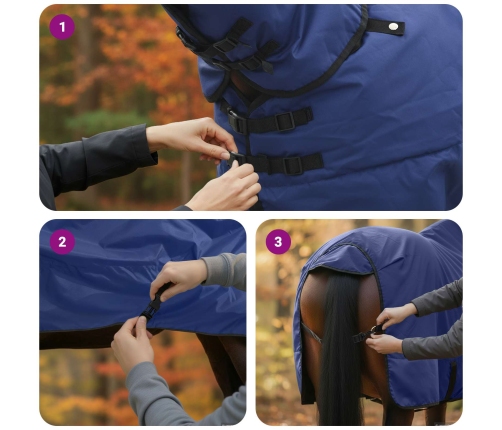 1

2

3