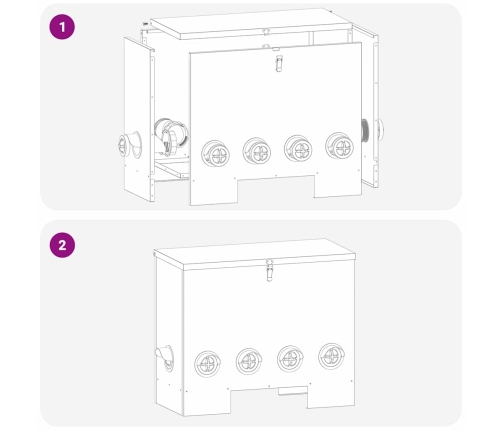 1

2